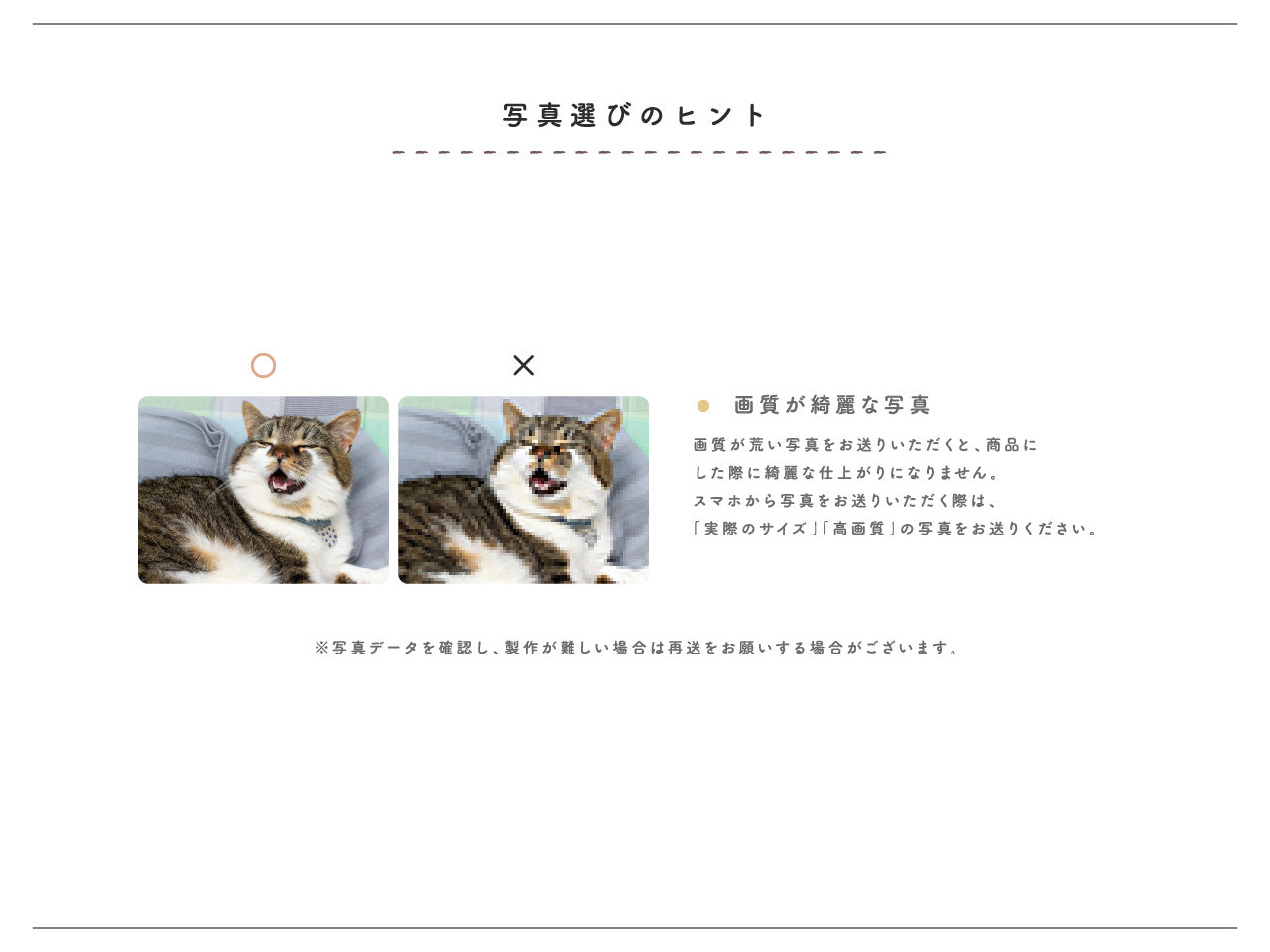 写真選びのヒント

○

×

● 画質が綺麗な写真

画質が荒い写真をお送りいただくと、商品にした際に綺麗な仕上がりになりません。
スマホから写真をお送りいただく際は、
「実際のサイズ」「高画質」の写真をお送りください。

※写真データを確認し、製作が難しい場合は再送をお願いする場合がございます。