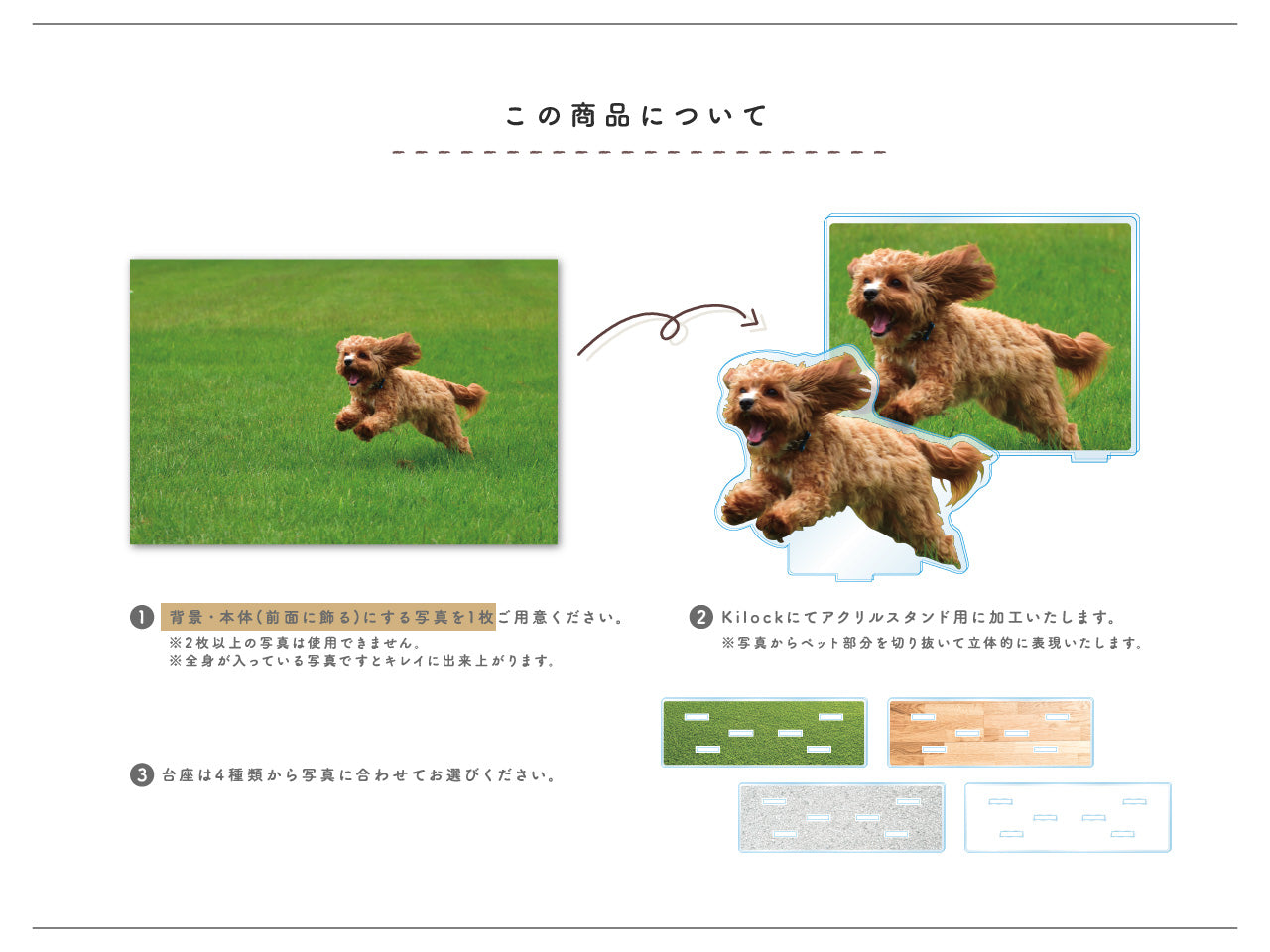 この商品について

1 背景・本体(前面に飾る)にする写真を1枚ご用意ください。
※2枚以上の写真は使用できません。
※全身が入っている写真ですとキレイに出来上がります。

2 Kilockにてアクリルスタンド用に加工いたします。
※写真からペット部分を切り抜いて立体的に表現いたします。

3 台座は4種類から写真に合わせてお選びください。